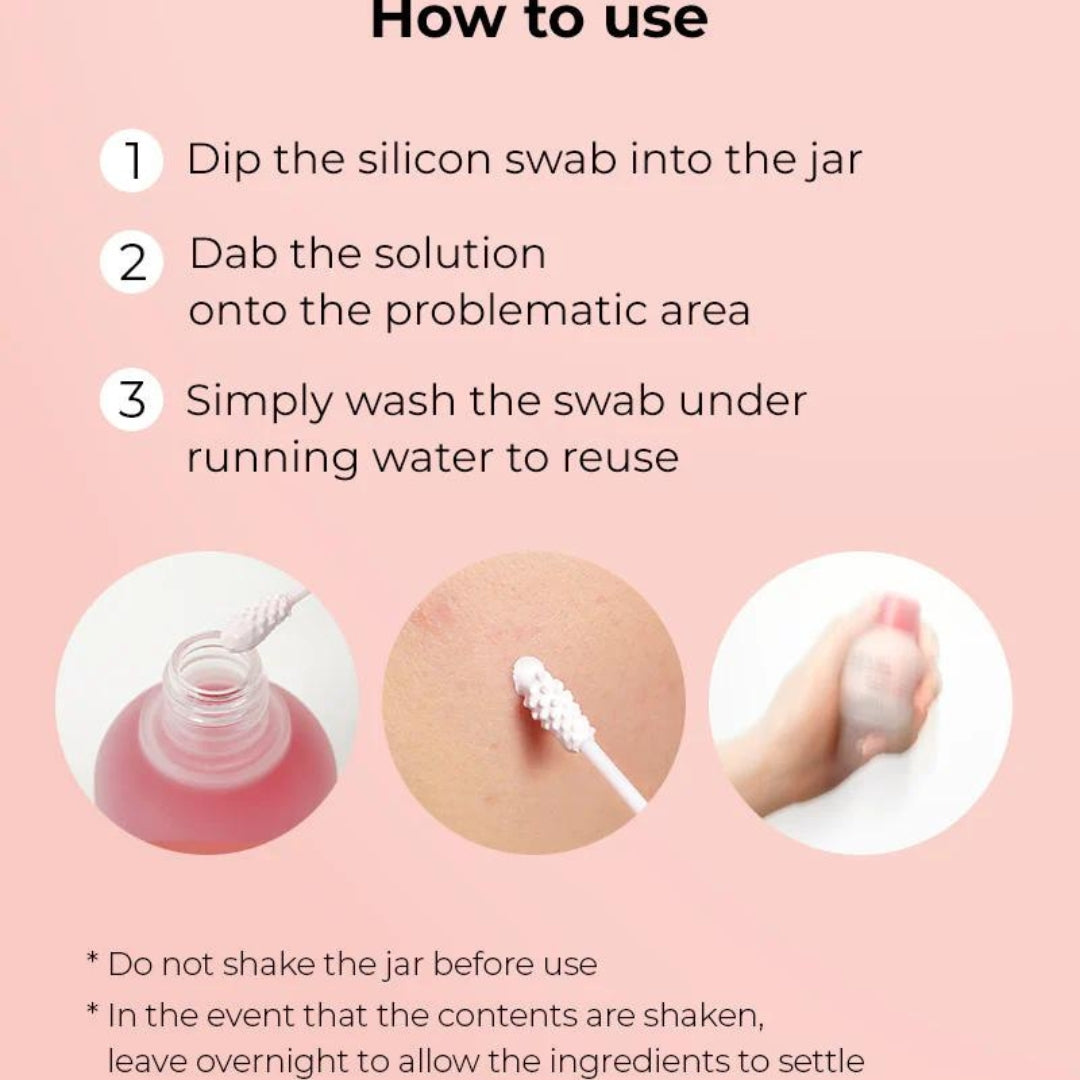 How to use

1 Dip the silicon swab into the jar

2 Dab the solution onto the problematic area

3 Simply wash the swab under running water to reuse

* Do not shake the jar before use

* In the event that the contents are shaken, leave overnight to allow the ingredients to settle