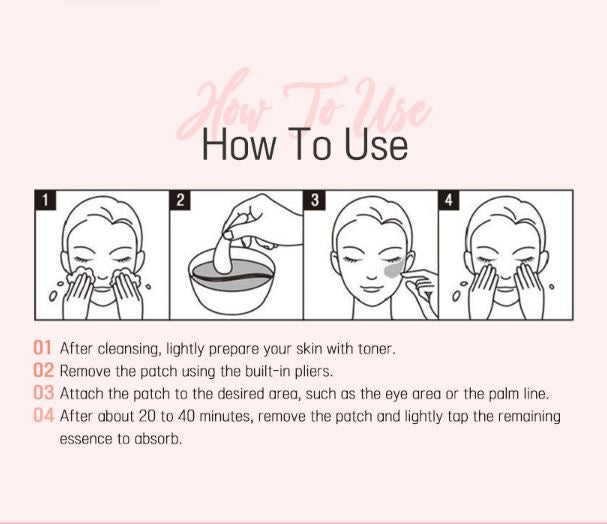 How To Use
How To Use

1
2
3
4

01 After cleansing, lightly prepare your skin with toner.
02 Remove the patch using the built-in pliers.
03 Attach the patch to the desired area, such as the eye area or the palm line.
04 After about 20 to 40 minutes, remove the patch and lightly tap the remaining essence to absorb.