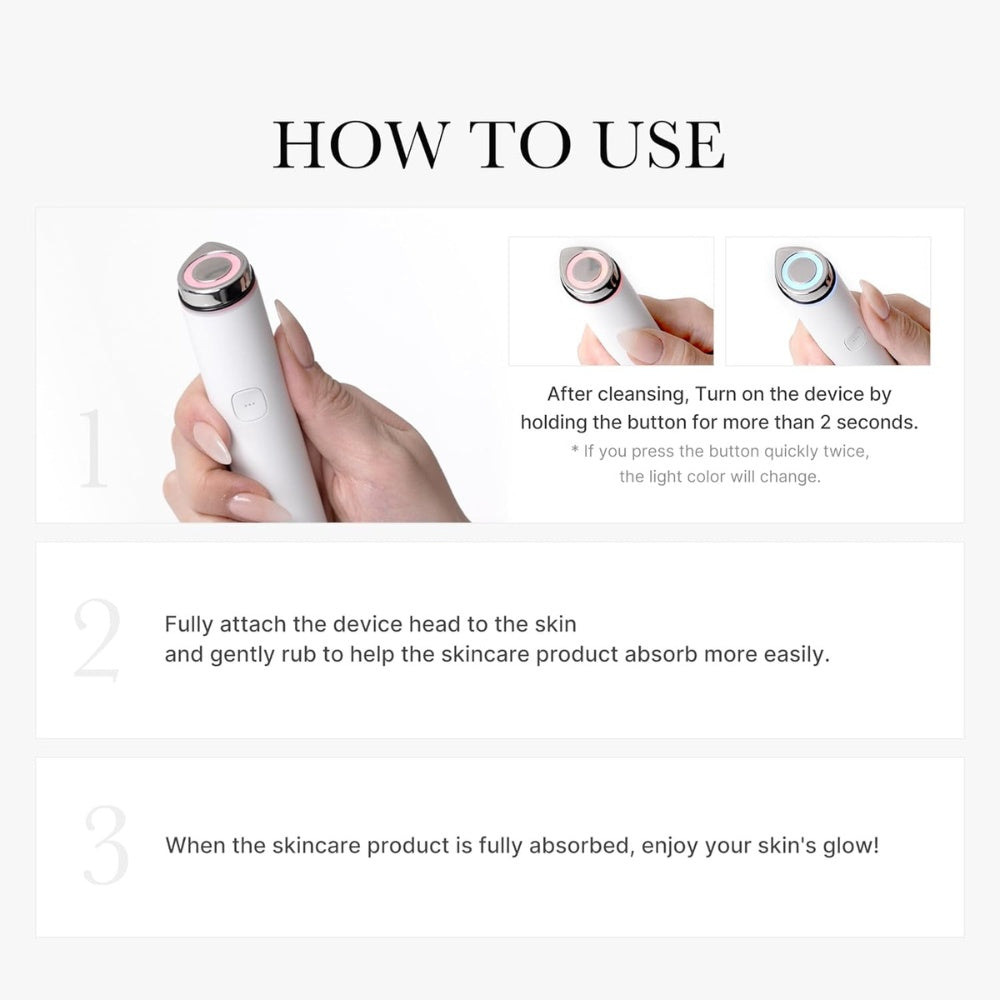 HOW TO USE

1

After cleansing, Turn on the device by holding the button for more than 2 seconds.
* If you press the button quickly twice, the light color will change.

2

Fully attach the device head to the skin and gently rub to help the skincare product absorb more easily.

3

When the skincare product is fully absorbed, enjoy your skin's glow!