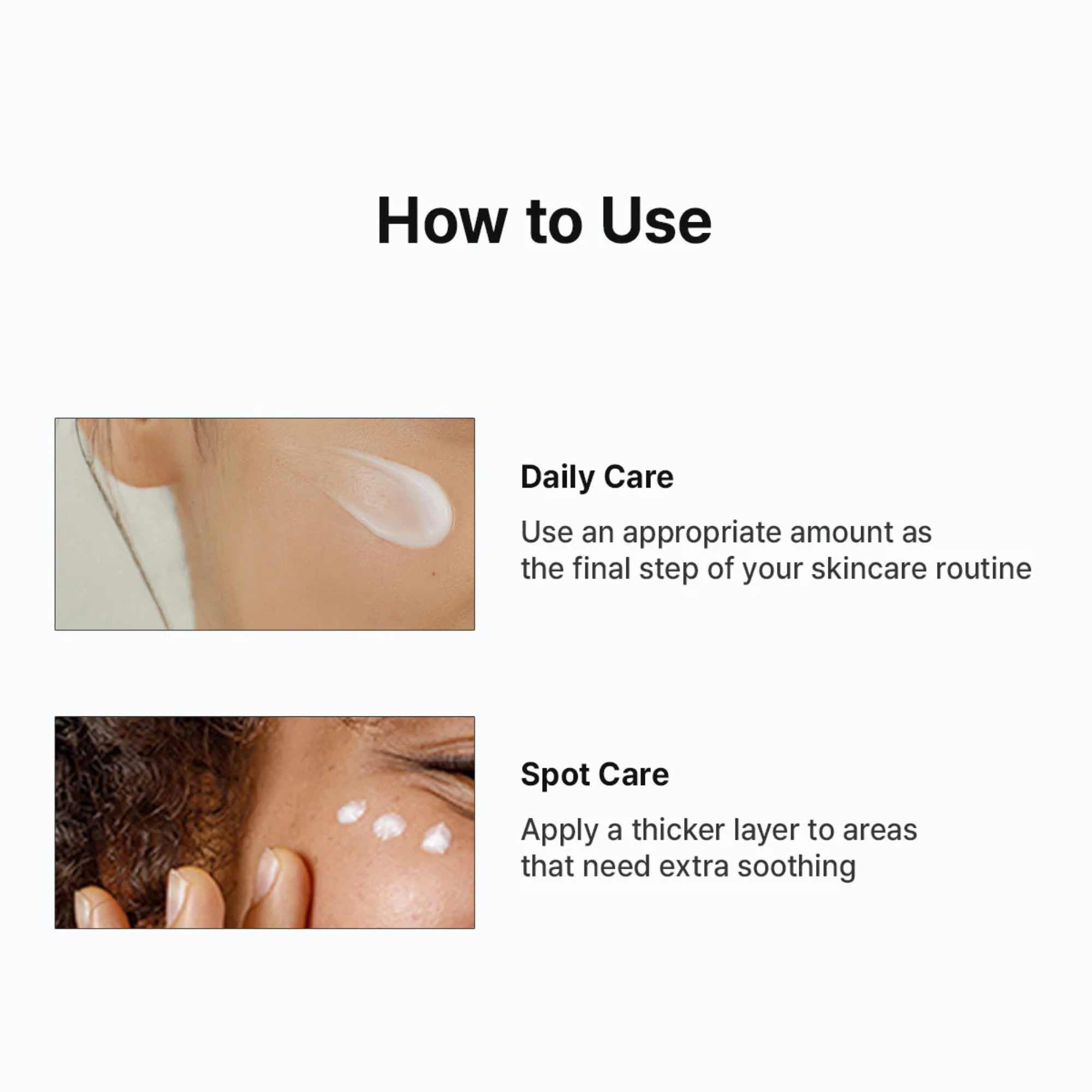 How to Use

Daily Care

Use an appropriate amount as the final step of your skincare routine

Spot Care

Apply a thicker layer to areas that need extra soothing